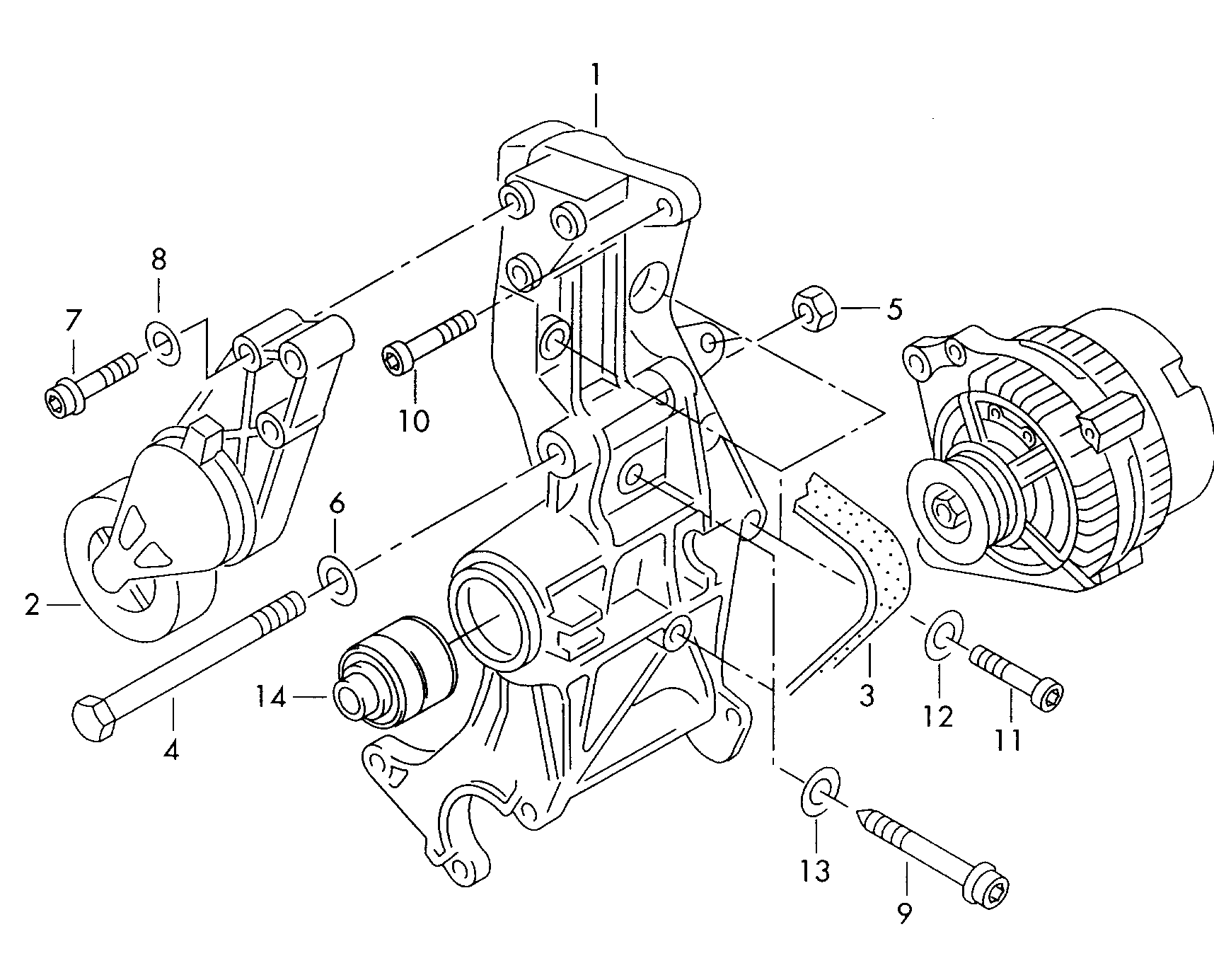 1
8
7
5
10
6
2
14
4
3
12
11
13
9