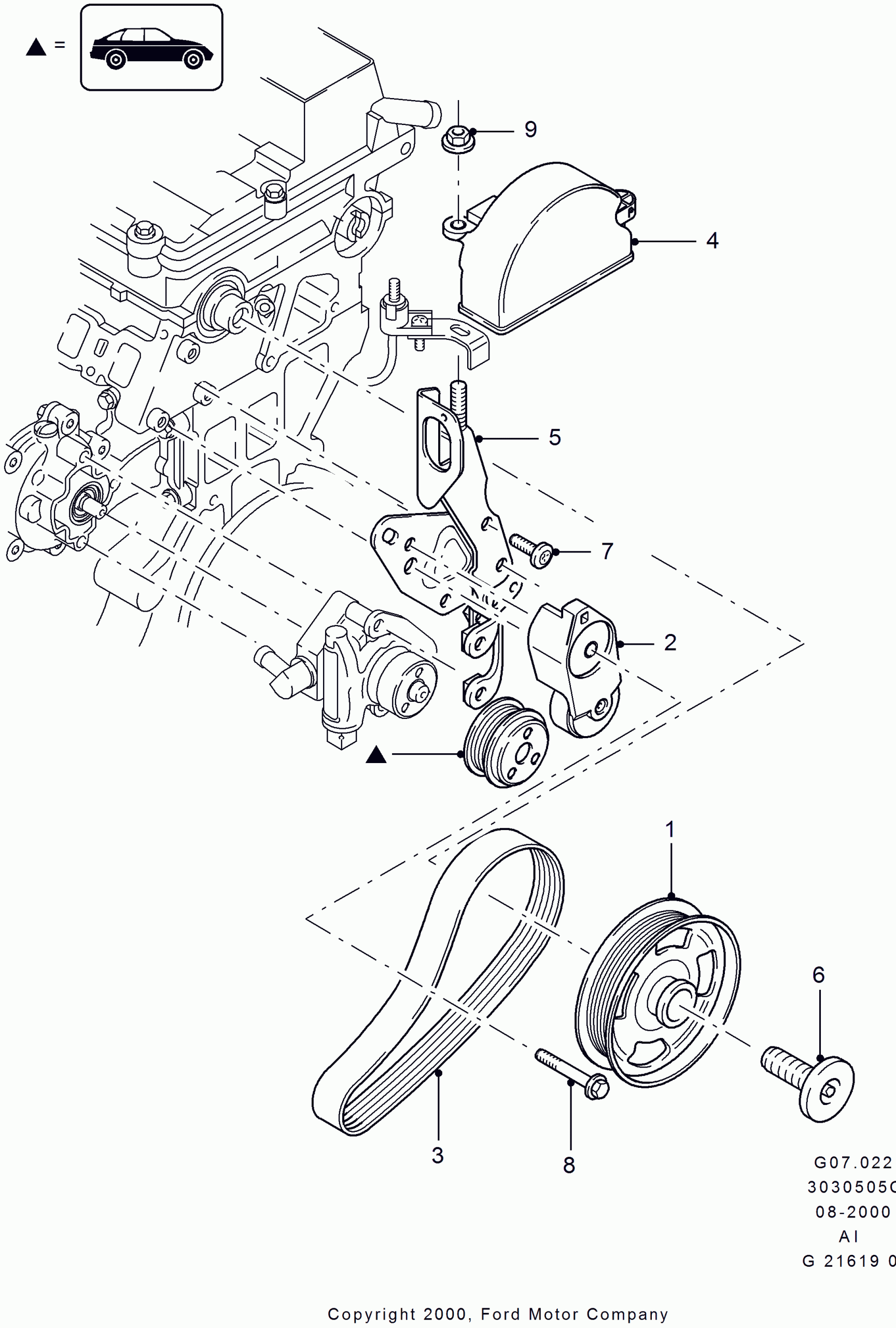 ▲ =

9

4

5

7

2

▲

1

6

3

8

G07.022
3030505C
08-2000
AI
G 21619 0

Copyright 2000, Ford Motor Company